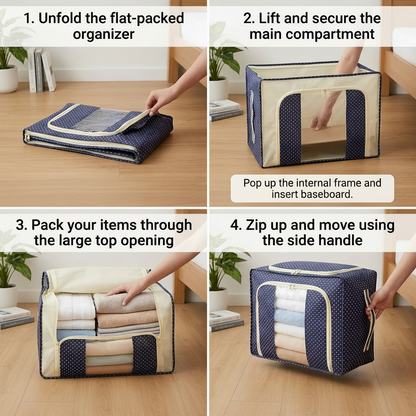 1. Unfold the flat-packed organizer

2. Lift and secure the main compartment

Pop up the internal frame and insert baseboard.

3. Pack your items through the large top opening

4. Zip up and move using the side handle