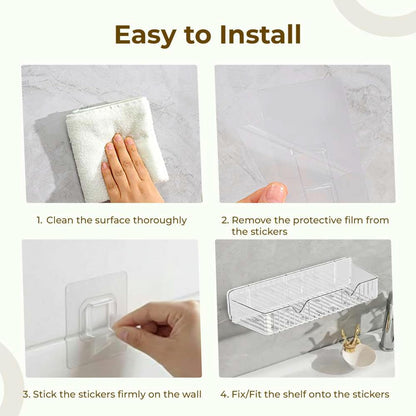 Easy to Install

1. Clean the surface thoroughly

2. Remove the protective film from the stickers

3. Stick the stickers firmly on the wall

4. Fix/Fit the shelf onto the stickers