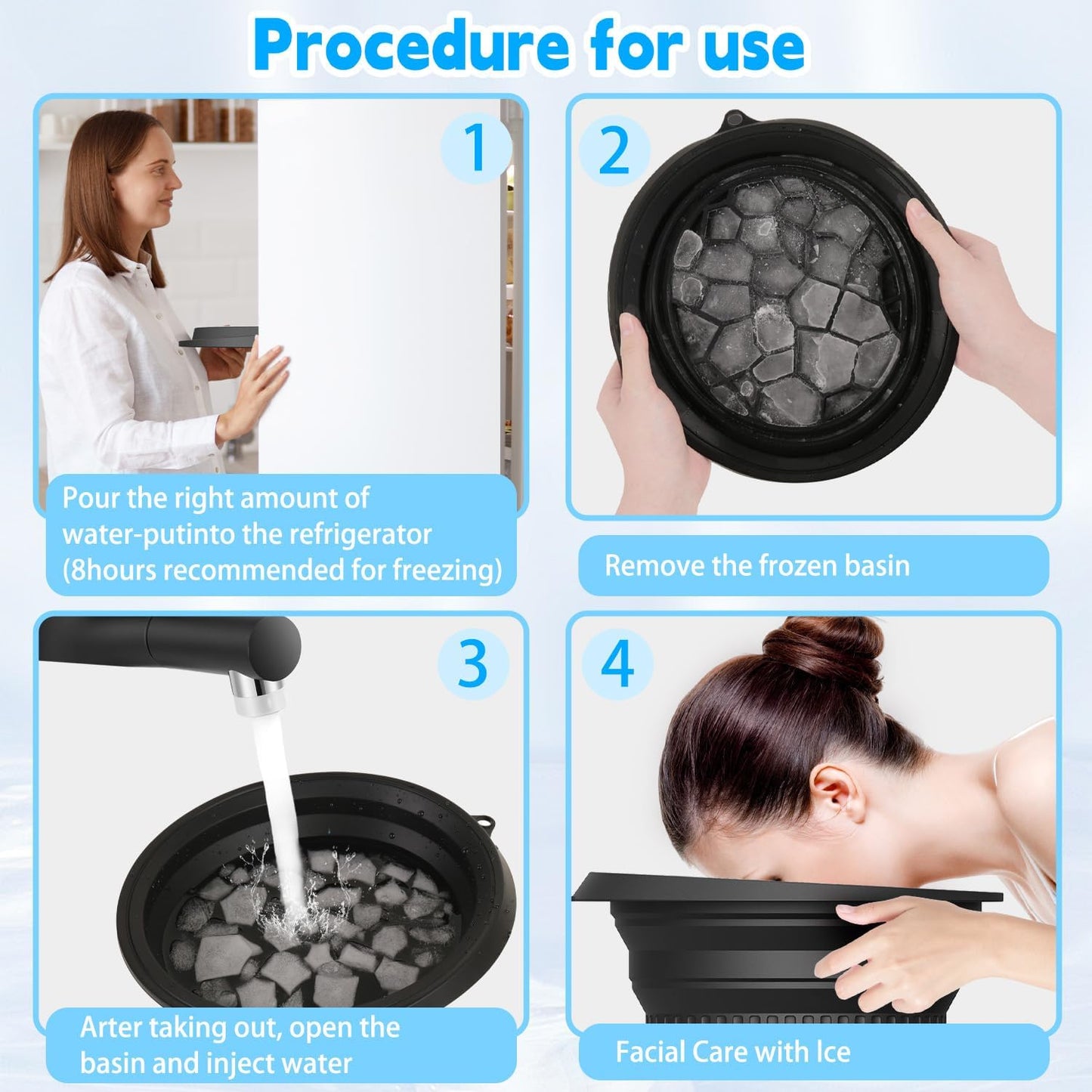 Procedure for use

1

Pour the right amount of water-putinto the refrigerator (8hours recommended for freezing)

2

Remove the frozen basin

3

Arter taking out, open the basin and inject water

4

Facial Care with Ice