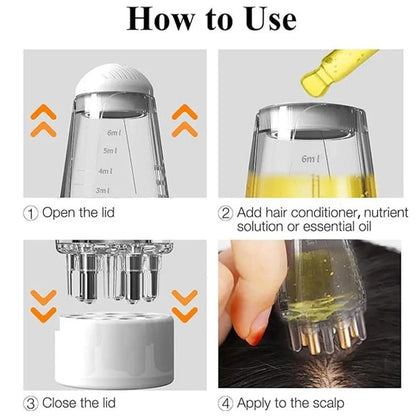 How to Use

6ml
5ml
4ml
3ml

① Open the lid

6ml

② Add hair conditioner, nutrient solution or essential oil

③ Close the lid

④ Apply to the scalp