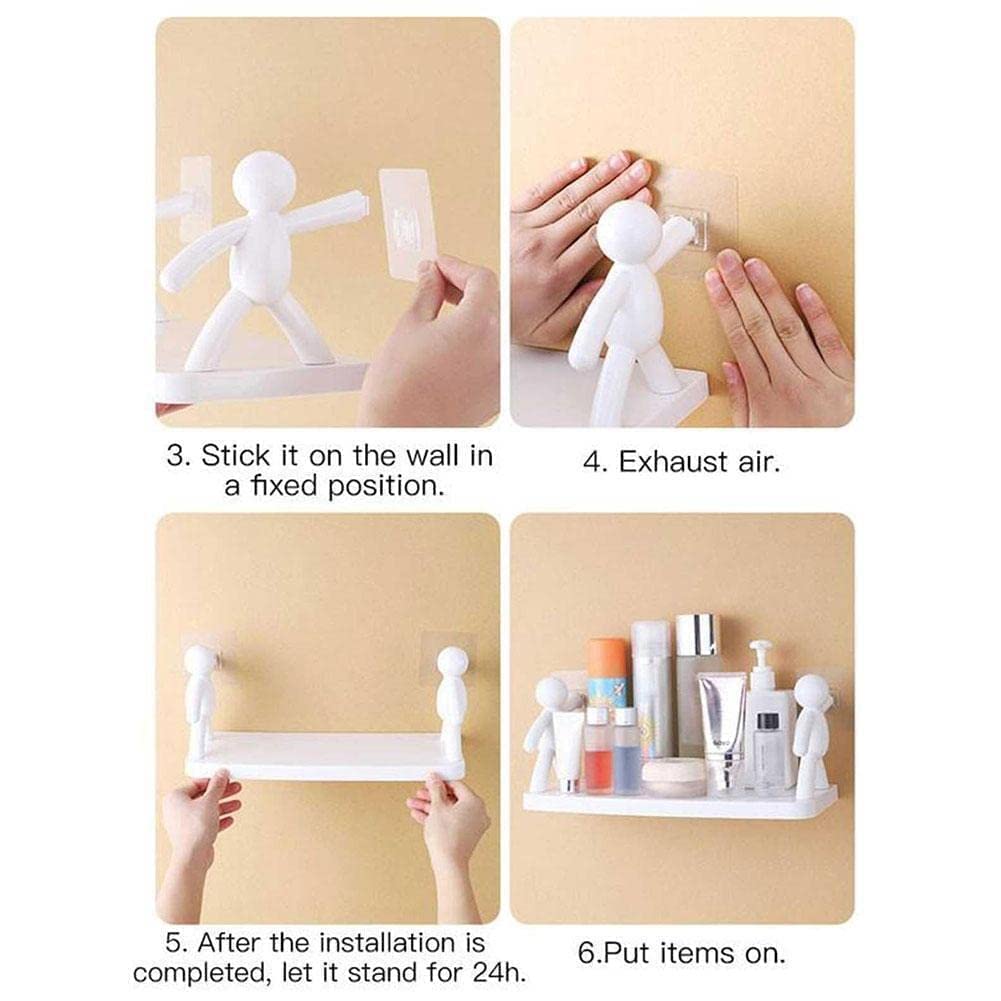 3. Stick it on the wall in a fixed position.

4. Exhaust air.

5. After the installation is completed, let it stand for 24h.

6.Put items on.